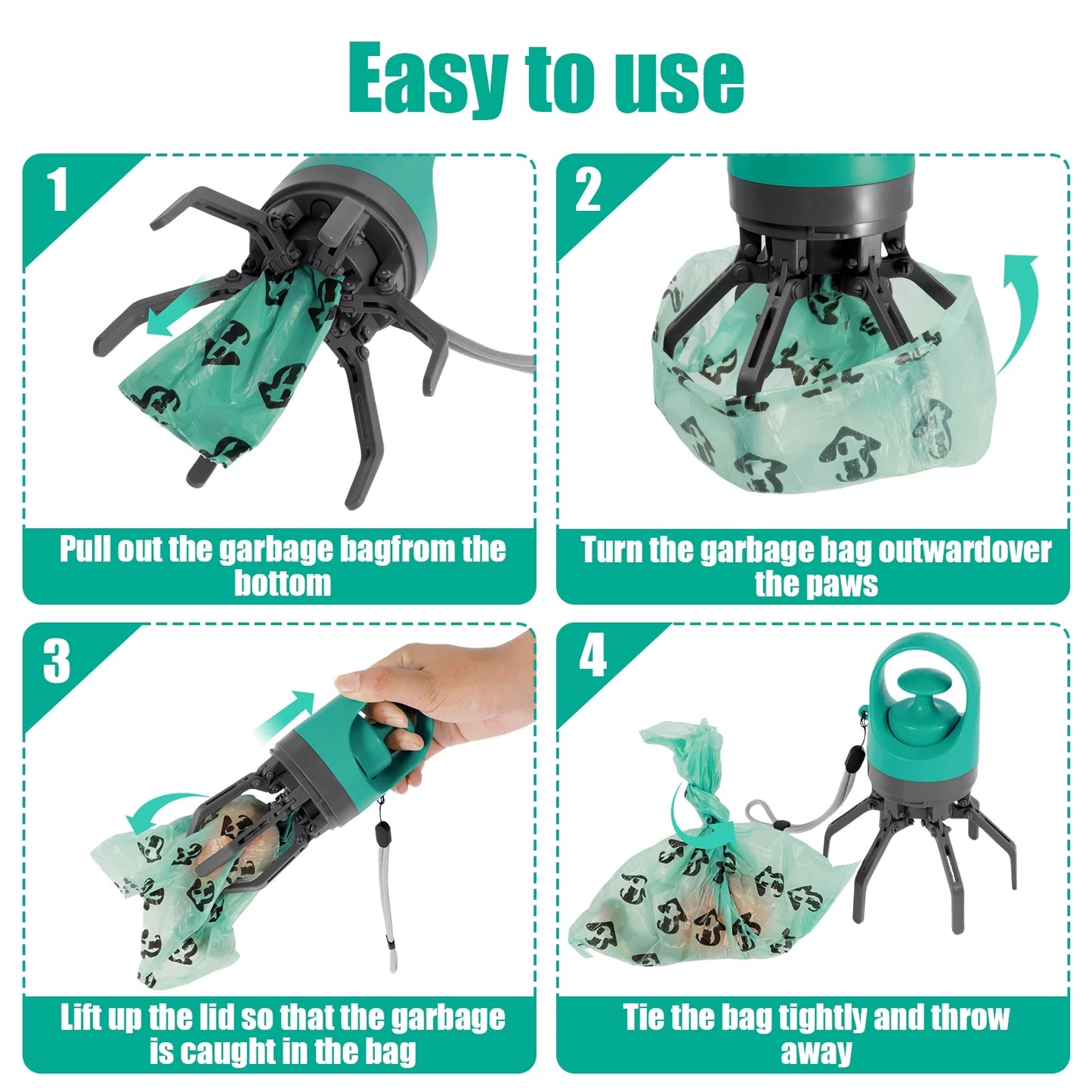 Easy to use

1

Pull out the garbage bagfrom the bottom

2

Turn the garbage bag outwardover the paws

3

Lift up the lid so that the garbage is caught in the bag

4

Tie the bag tightly and throw away