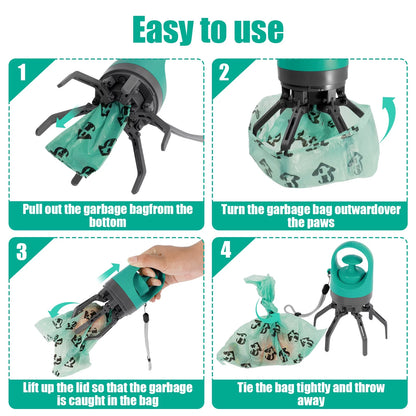 Easy to use

1

Pull out the garbage bagfrom the bottom

2

Turn the garbage bag outwardover the paws

3

Lift up the lid so that the garbage is caught in the bag

4

Tie the bag tightly and throw away